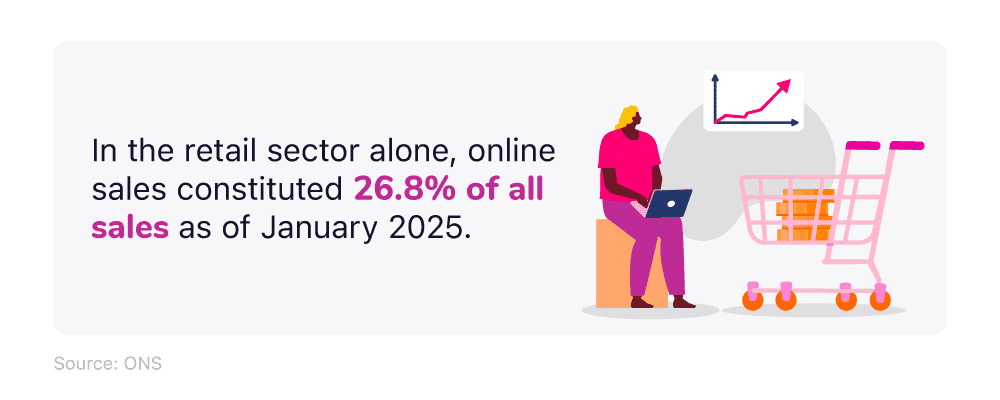 In the retail sector alone, online sales constituted 26.8% of all sales as of January 2025.

Source: ONS