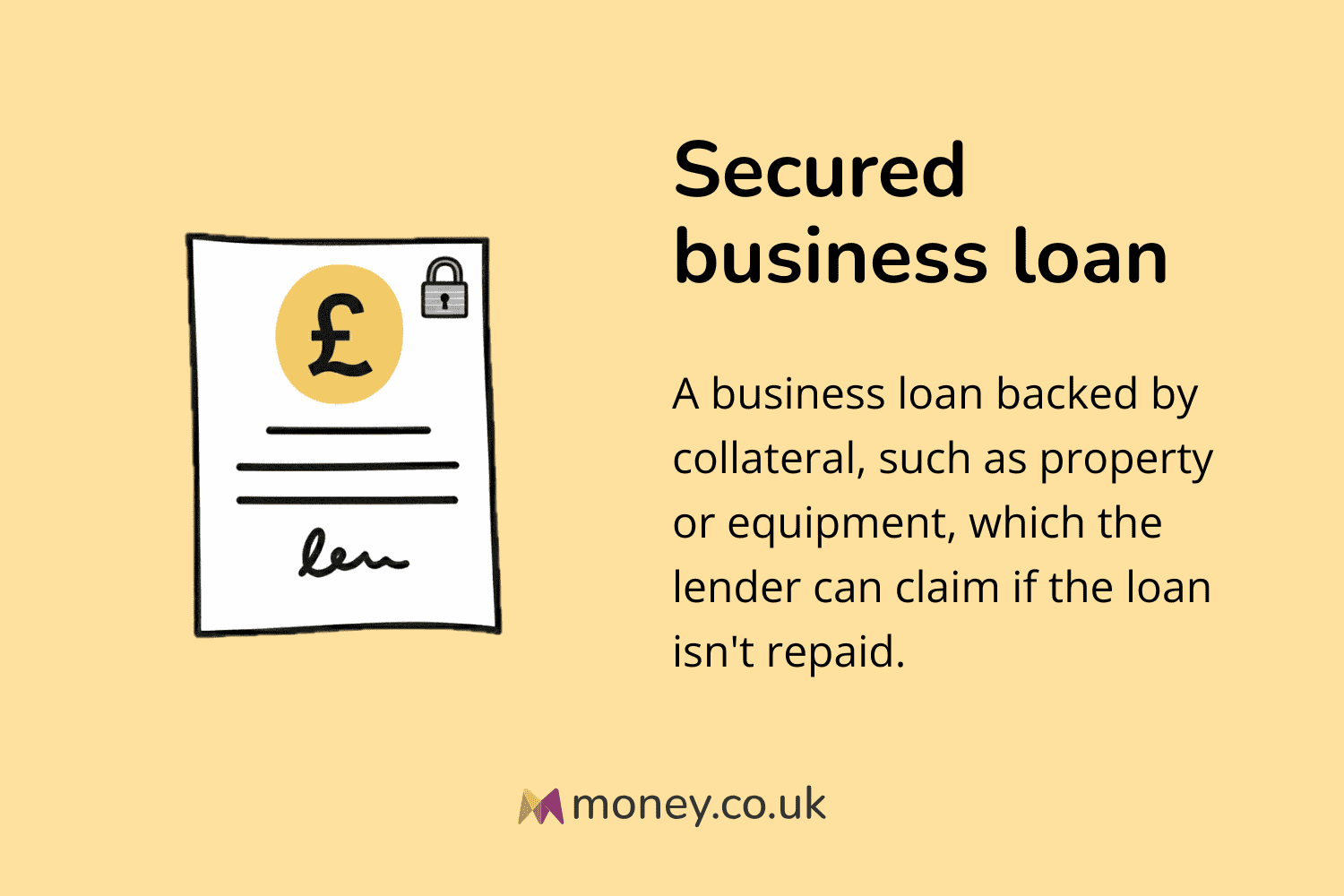 £

Secured business loan

A business loan backed by collateral, such as property or equipment, which the lender can claim if the loan isn't repaid.

money.co.uk