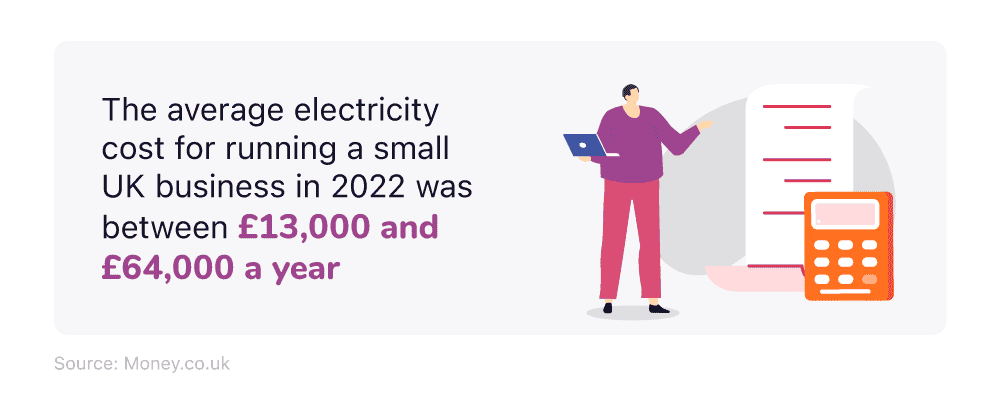 The average electricity cost for running a small UK business in 2022 was between £13,000 and £64,000 a year

Source: Money.co.uk