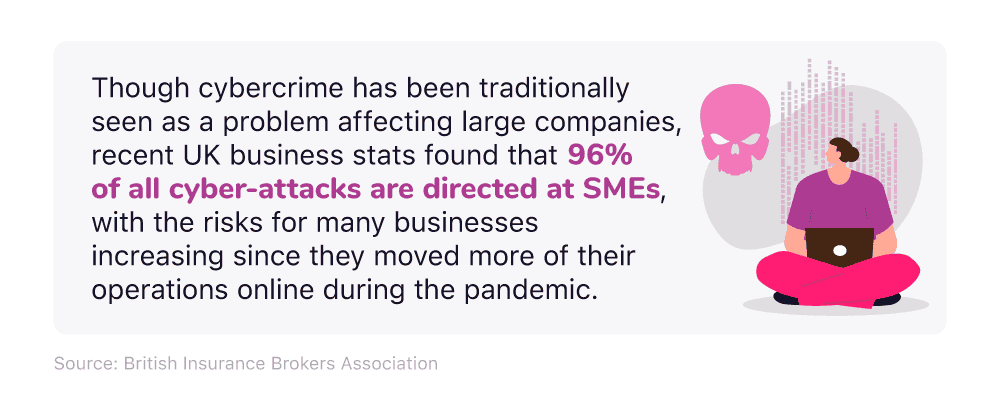 Though cybercrime has been traditionally seen as a problem affecting large companies, recent UK business stats found that 96% of all cyber-attacks are directed at SMEs, with the risks for many businesses increasing since they moved more of their operations online during the pandemic.

Source: British Insurance Brokers Association