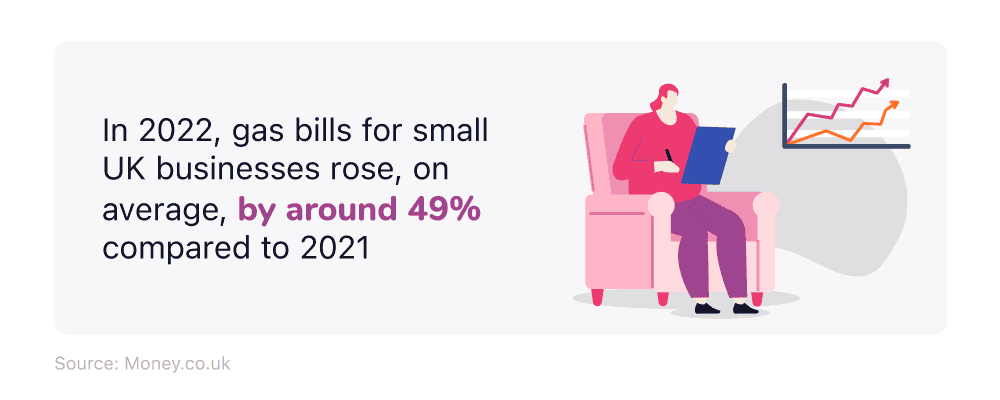 In 2022, gas bills for small UK businesses rose, on average, by around 49% compared to 2021

Source: Money.co.uk